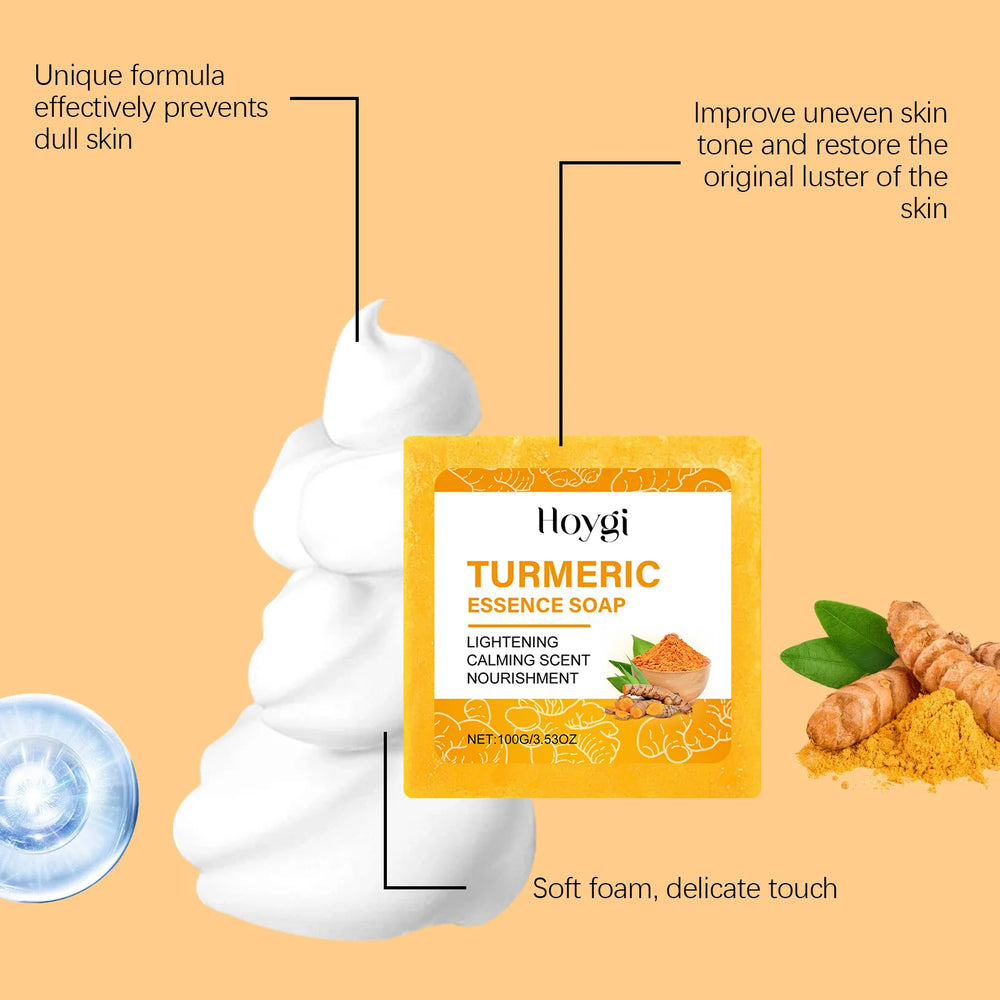 Unique formula effectively prevents dull skin

Improve uneven skin tone and restore the original luster of the skin

Hoygi

TURMERIC

ESSENCE SOAP

LIGHTENING
CALMING SCENT
NOURISHMENT

NET:100G/3.53OZ

Soft foam, delicate touch